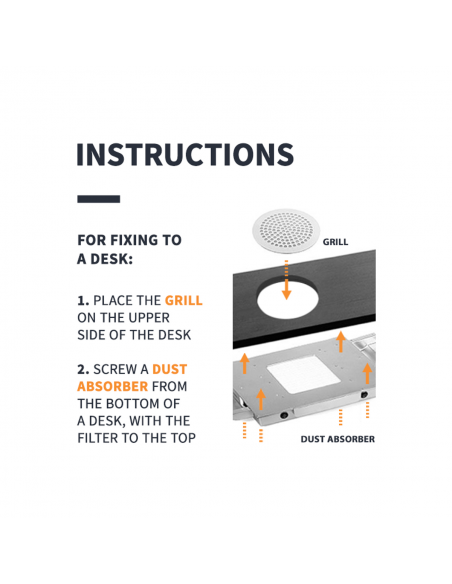 INSTRUCTIONS

FOR FIXING TO A DESK:

1. PLACE THE GRILL ON THE UPPER SIDE OF THE DESK

2. SCREW A DUST ABSORBER FROM THE BOTTOM OF A DESK, WITH THE FILTER TO THE TOP

GRILL

DUST ABSORBER